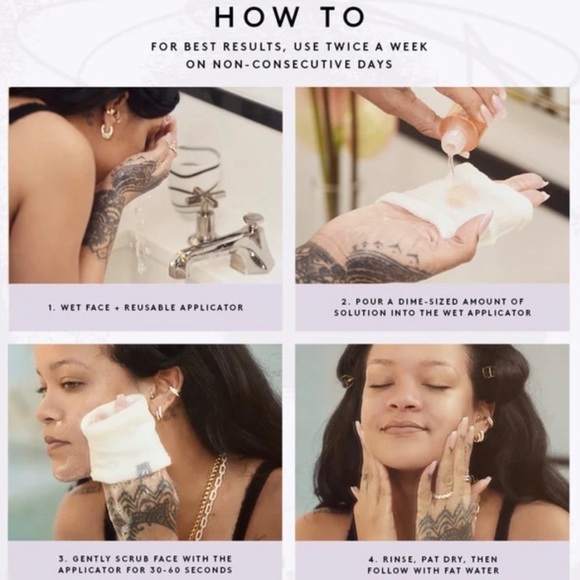 HOW TO

FOR BEST RESULTS, USE TWICE A WEEK ON NON-CONSECUTIVE DAYS

1. WET FACE + REUSABLE APPLICATOR

2. POUR A DIME-SIZED AMOUNT OF SOLUTION INTO THE WET APPLICATOR

3. GENTLY SCRUB FACE WITH THE APPLICATOR FOR 30-60 SECONDS

4. RINSE, PAT DRY, THEN FOLLOW WITH FAT WATER